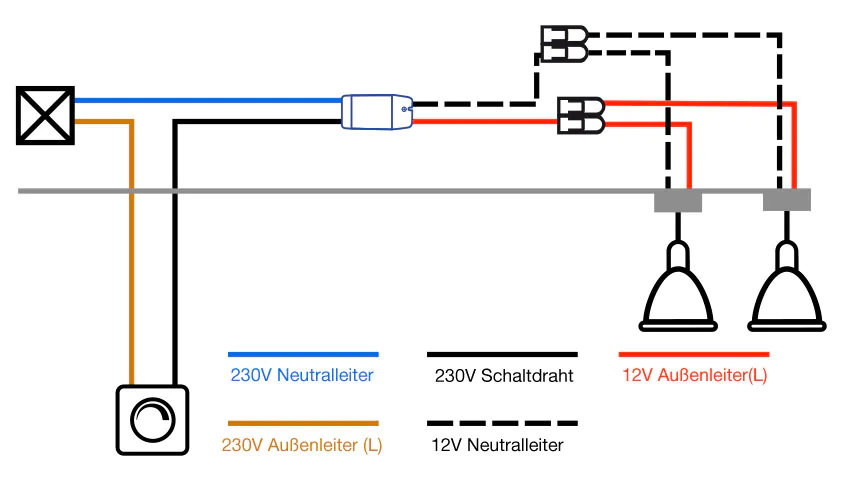 230V Neutralleiter

230V Schaltdraht

12V Außenleiter(L)

230V Außenleiter (L)

12V Neutralleiter